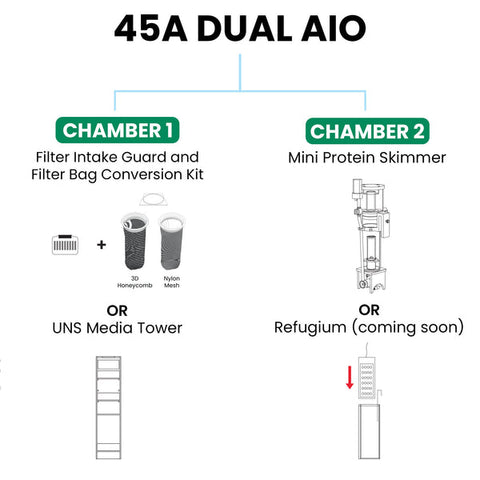 45A DUAL AIO

CHAMBER 1
Filter Intake Guard and Filter Bag Conversion Kit

+

3D Honeycomb

Nylon Mesh

OR
UNS Media Tower

CHAMBER 2
Mini Protein Skimmer

OR
Refugium (coming soon)